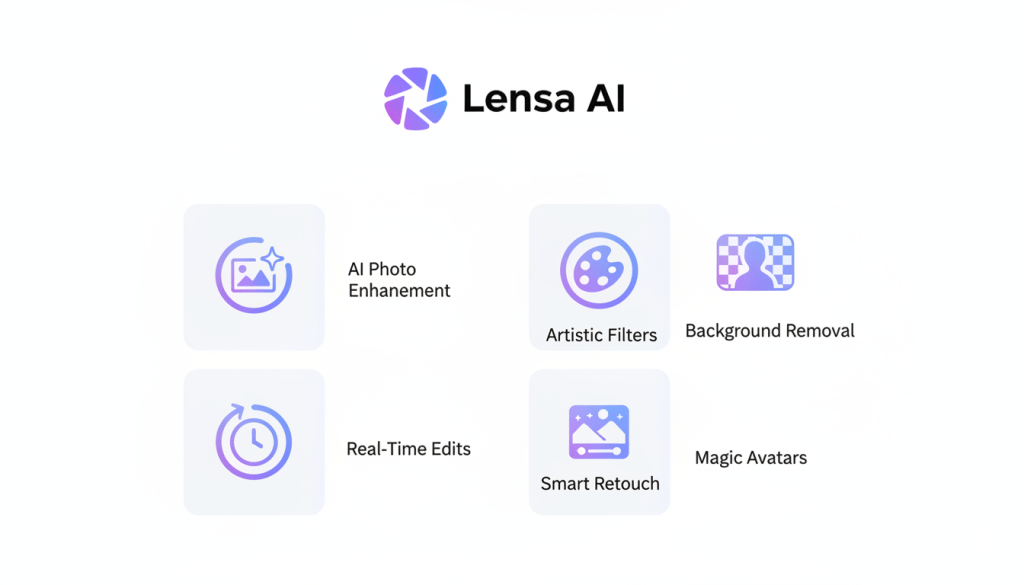 Lensa AI

AI Photo Enhanement

Artistic Filters

Background Removal

Real-Time Edits

Smart Retouch

Magic Avatars